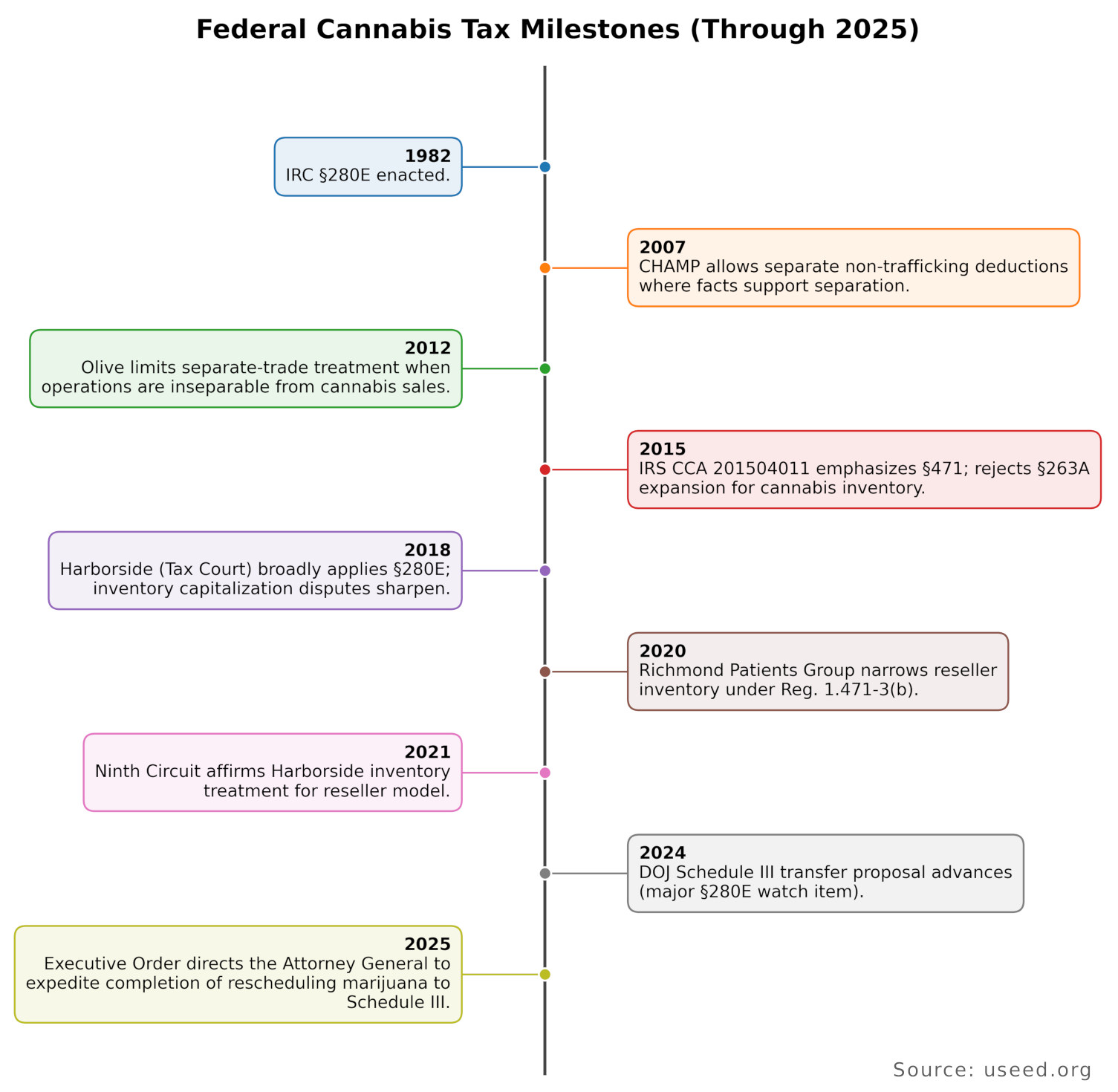 Federal Cannabis Tax Milestones (Through 2025)

1982
IRC §280E enacted.

2007
CHAMP allows separate non-trafficking deductions where facts support separation.

2012
Olive limits separate-trade treatment when operations are inseparable from cannabis sales.

2015
IRS CCA 201504011 emphasizes §471; rejects §263A expansion for cannabis inventory.

2018
Harborside (Tax Court) broadly applies §280E; inventory capitalization disputes sharpen.

2020
Richmond Patients Group narrows reseller inventory under Reg. 1.471-3(b).

2021
Ninth Circuit affirms Harborside inventory treatment for reseller model.

2024
DOJ Schedule III transfer proposal advances (major §280E watch item).

2025
Executive Order directs the Attorney General to expedite completion of rescheduling marijuana to Schedule III.

Source: useed.org